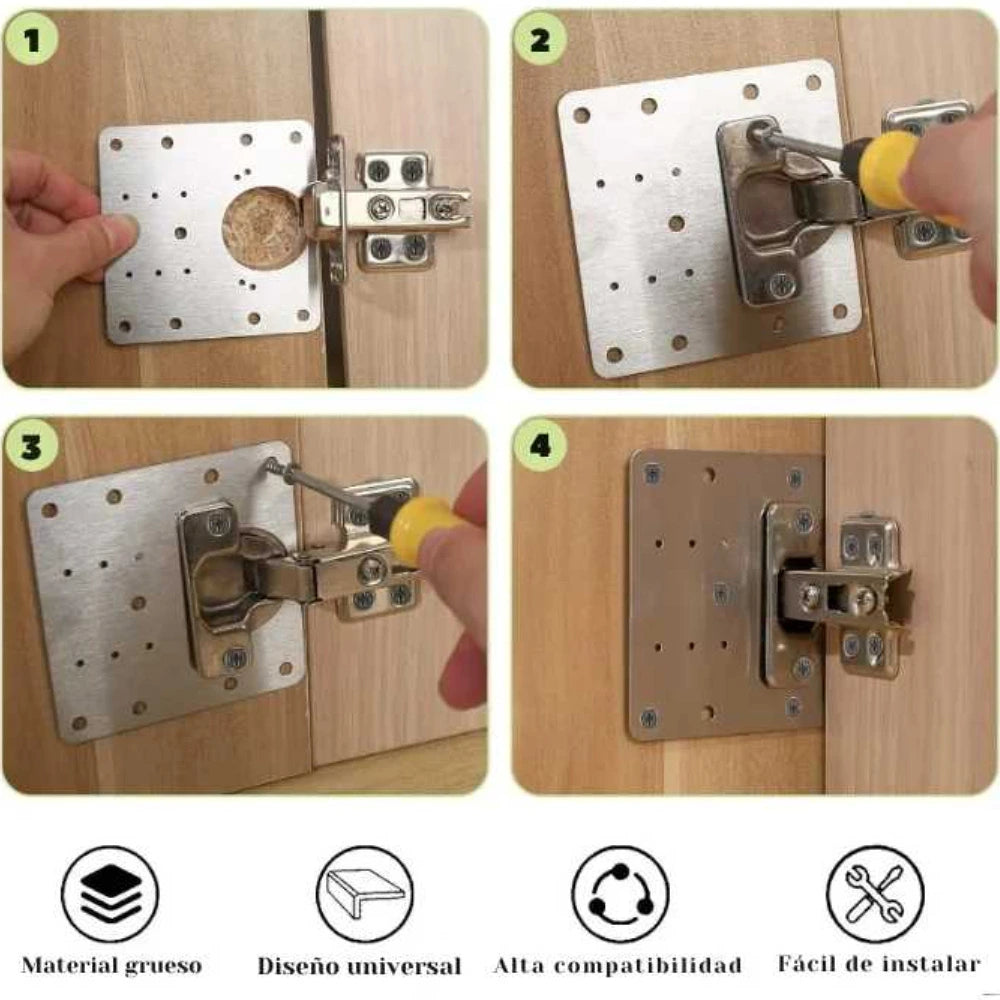 1

2

3

4

Material grueso

Diseño universal

Alta compatibilidad

Fácil de instalar